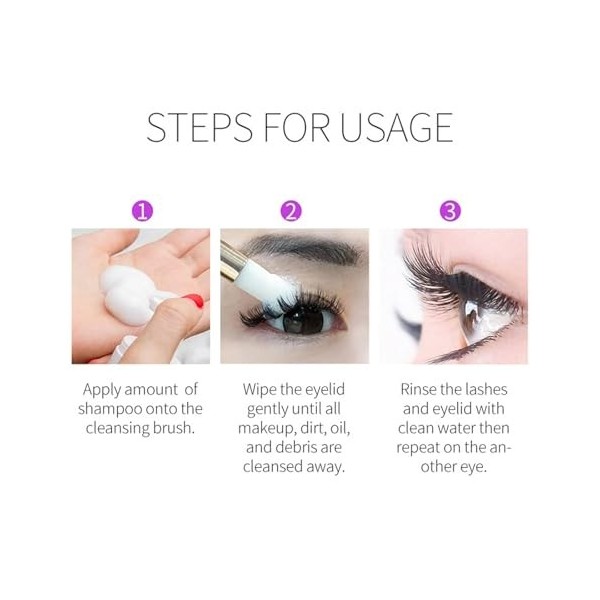 STEPS FOR USAGE

1

Apply amount of shampoo onto the cleansing brush.

2

Wipe the eyelid gently until all makeup, dirt, oil, and debris are cleansed away.

3

Rinse the lashes and eyelid with clean water then repeat on the another eye.