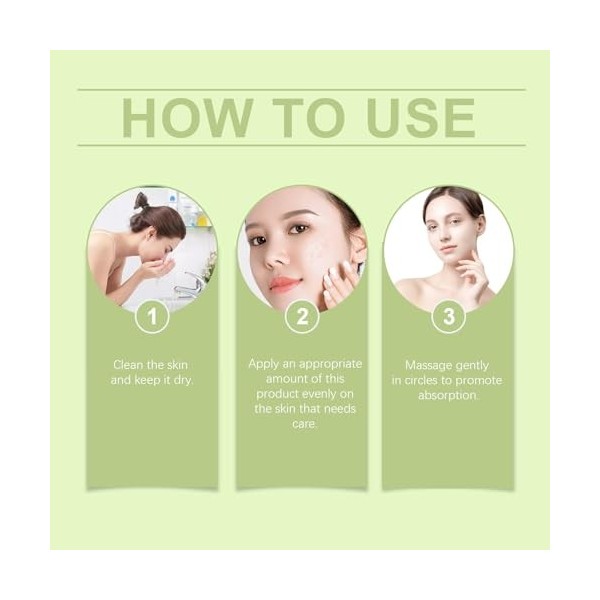 HOW TO USE

1

Clean the skin and keep it dry.

2

Apply an appropriate amount of this product evenly on the skin that needs care.

3

Massage gently in circles to promote absorption.