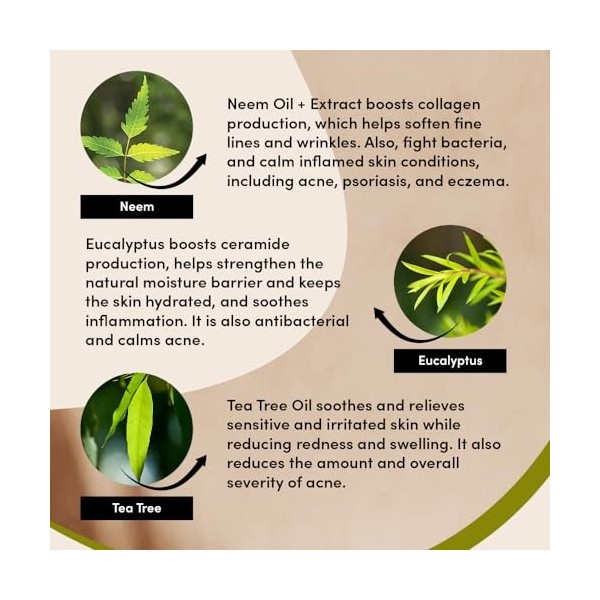 Neem Oil + Extract boosts collagen production, which helps soften fine lines and wrinkles. Also, fight bacteria, and calm inflamed skin conditions, including acne, psoriasis, and eczema.

Neem

Eucalyptus boosts ceramide production, helps strengthen the natural moisture barrier and keeps the skin hydrated, and soothes inflammation. It is also antibacterial and calms acne.

Eucalyptus

Tea Tree Oil soothes and relieves sensitive and irritated skin while reducing redness and swelling. It also reduces the amount and overall severity of acne.

Tea Tree