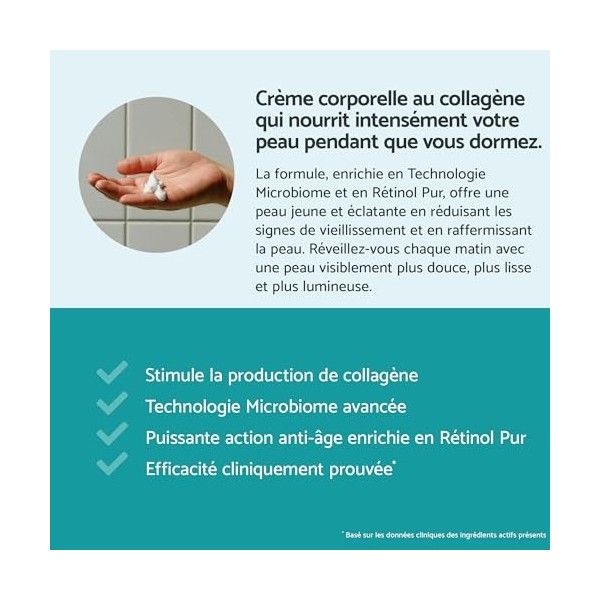 Crème corporelle au collagène qui nourrit intensément votre peau pendant que vous dormez.

La formule, enrichie en Technologie Microbiome et en Rétinol Pur, offre une peau jeune et éclatante en réduisant les signes de vieillissement et en raffermissant la peau. Réveillez-vous chaque matin avec une peau visiblement plus douce, plus lisse et plus lumineuse.

Stimule la production de collagène
Technologie Microbiome avancée
Puissante action anti-âge enrichie en Rétinol Pur
Efficacité cliniquement prouvée*

* Basé sur les données cliniques des ingrédients actifs présents