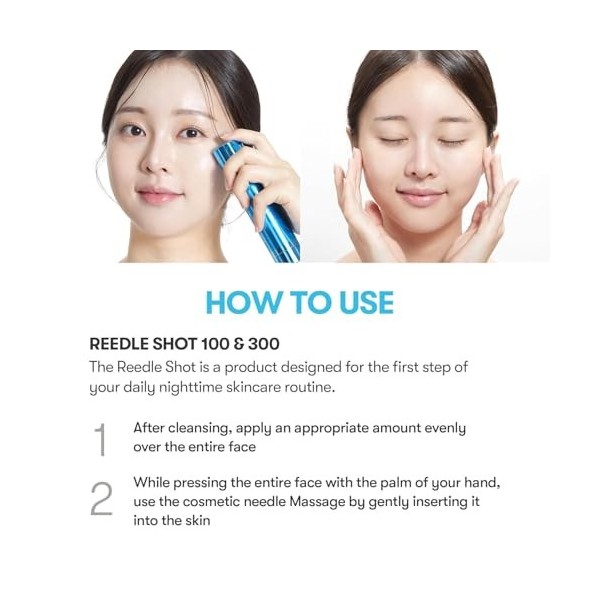 HOW TO USE

REEDLE SHOT 100 & 300

The Reedle Shot is a product designed for the first step of your daily nighttime skincare routine.

1 After cleansing, apply an appropriate amount evenly over the entire face

2 While pressing the entire face with the palm of your hand, use the cosmetic needle Massage by gently inserting it into the skin