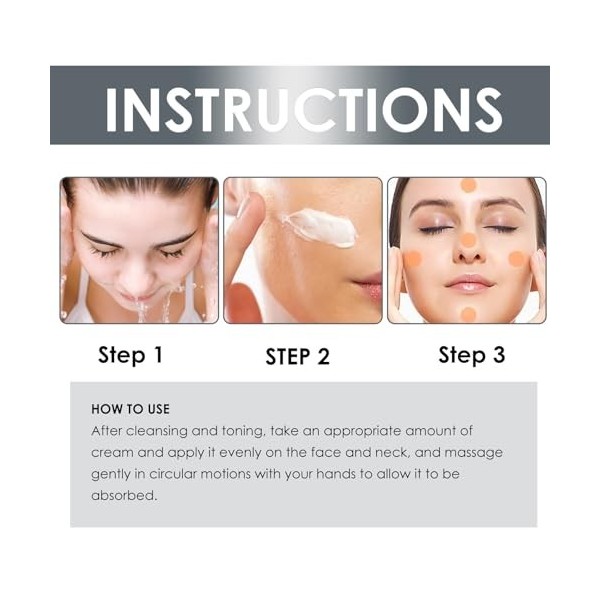 INSTRUCTIONS

Step 1

STEP 2

Step 3

HOW TO USE
After cleansing and toning, take an appropriate amount of cream and apply it evenly on the face and neck, and massage gently in circular motions with your hands to allow it to be absorbed.