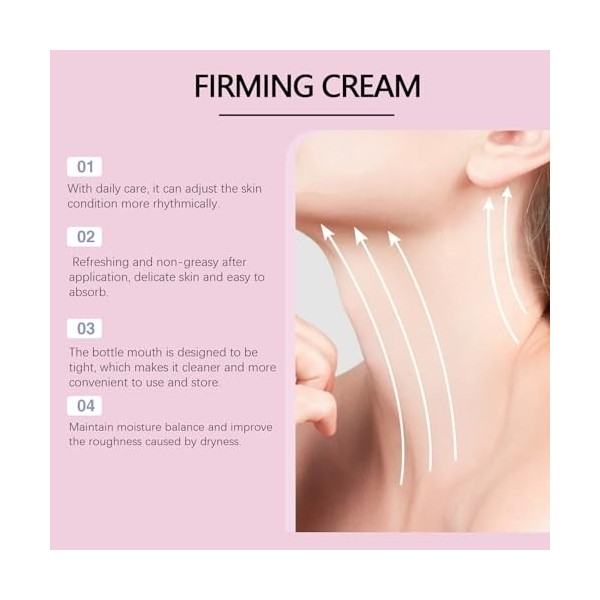 FIRMING CREAM

01

With daily care, it can adjust the skin condition more rhythmically.

02

Refreshing and non-greasy after application, delicate skin and easy to absorb.

03

The bottle mouth is designed to be tight, which makes it cleaner and more convenient to use and store.

04

Maintain moisture balance and improve the roughness caused by dryness.