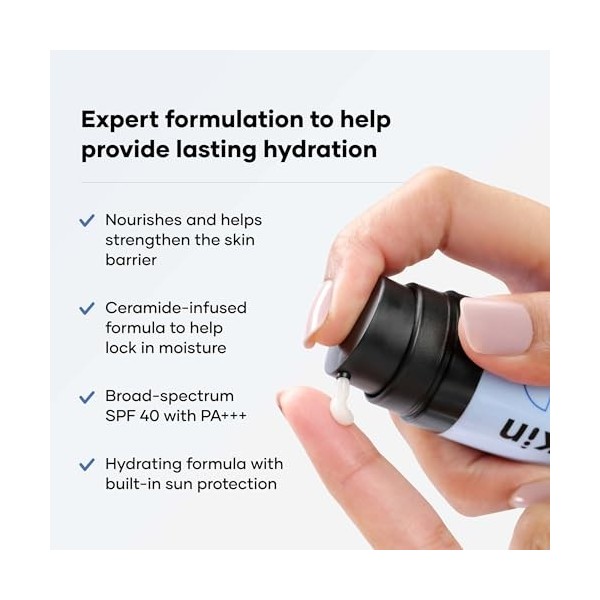 Expert formulation to help provide lasting hydration

✓ Nourishes and helps strengthen the skin barrier

✓ Ceramide-infused formula to help lock in moisture

✓ Broad-spectrum SPF 40 with PA+++

✓ Hydrating formula with built-in sun protection

kin