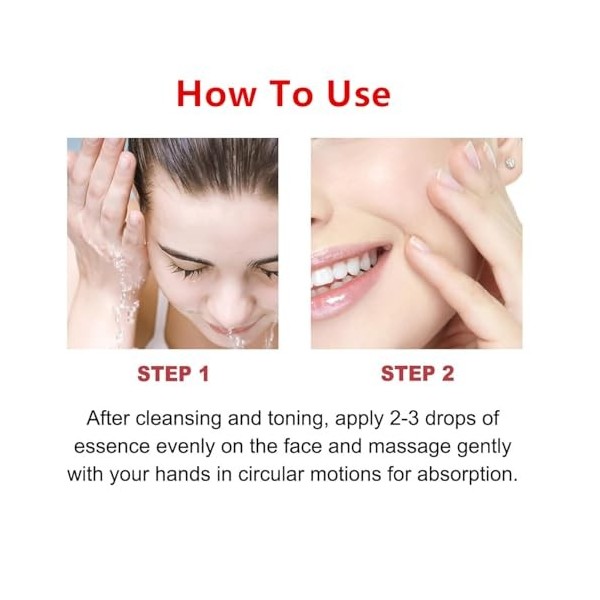 How To Use

STEP 1

STEP 2

After cleansing and toning, apply 2-3 drops of essence evenly on the face and massage gently with your hands in circular motions for absorption.