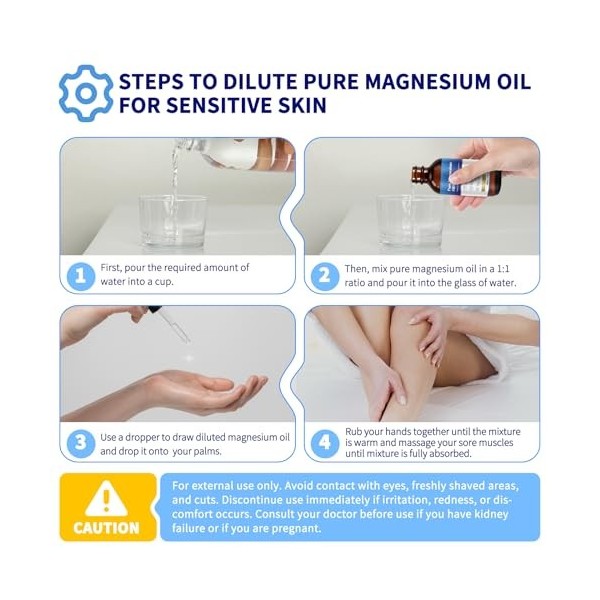 STEPS TO DILUTE PURE MAGNESIUM OIL FOR SENSITIVE SKIN

1 First, pour the required amount of water into a cup.

2 Then, mix pure magnesium oil in a 1:1 ratio and pour it into the glass of water.

3 Use a dropper to draw diluted magnesium oil and drop it onto your palms.

4 Rub your hands together until the mixture is warm and massage your sore muscles until mixture is fully absorbed.

CAUTION

For external use only. Avoid contact with eyes, freshly shaved areas, and cuts. Discontinue use immediately if irritation, redness, or discomfort occurs. Consult your doctor before use if you have kidney failure or if you are pregnant.