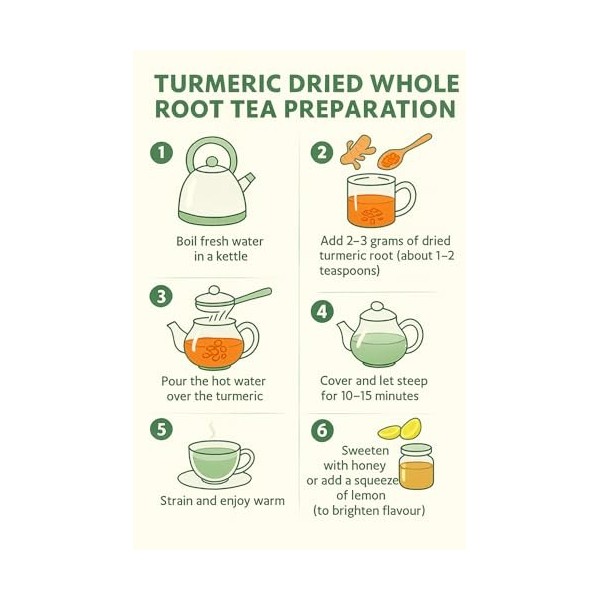 TURMERIC DRIED WHOLE ROOT TEA PREPARATION

1

Boil fresh water in a kettle

2

Add 2–3 grams of dried turmeric root (about 1–2 teaspoons)

3

Pour the hot water over the turmeric

4

Cover and let steep for 10–15 minutes

5

Strain and enjoy warm

6

Sweeten with honey or add a squeeze of lemon (to brighten flavour)