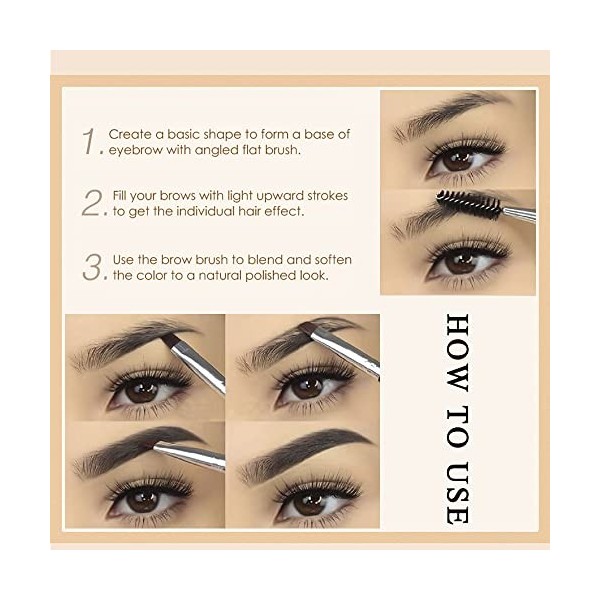 1. Create a basic shape to form a base of eyebrow with angled flat brush.

2. Fill your brows with light upward strokes to get the individual hair effect.

3. Use the brow brush to blend and soften the color to a natural polished look.

HOW TO USE