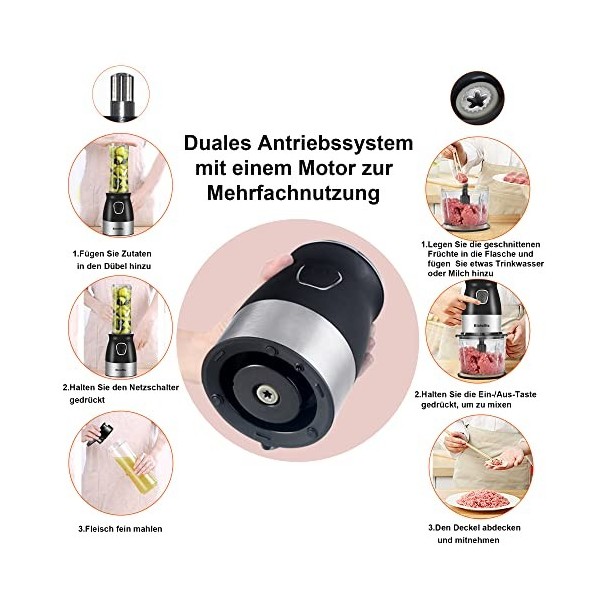 Duales Antriebssystem mit einem Motor zur Mehrfachnutzung

1.Fügen Sie Zutaten in den Dübel hinzu

2.Halten Sie den Netzschalter gedrückt

3.Fleisch fein mahlen

1.Legen Sie die geschnittenen Früchte in die Flasche und fügen Sie etwas Trinkwasser oder Milch hinzu

2.Halten Sie die Ein-/Aus-Taste gedrückt, um zu mixen

3.Den Deckel abdecken und mitnehmen