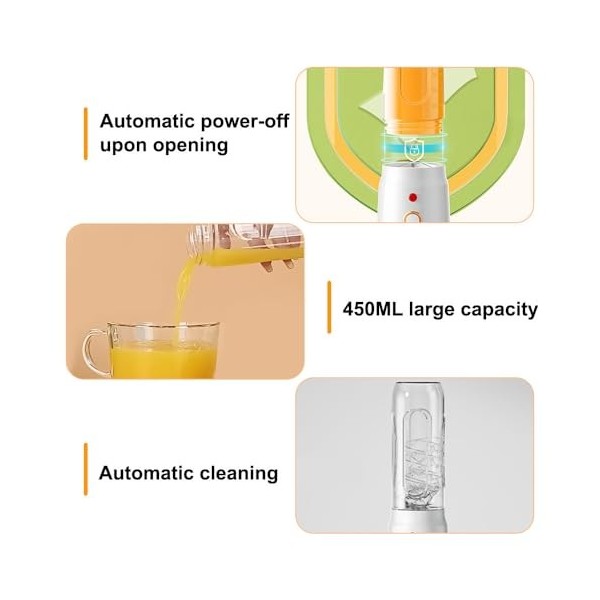 Automatic power-off upon opening

450ML large capacity

Automatic cleaning