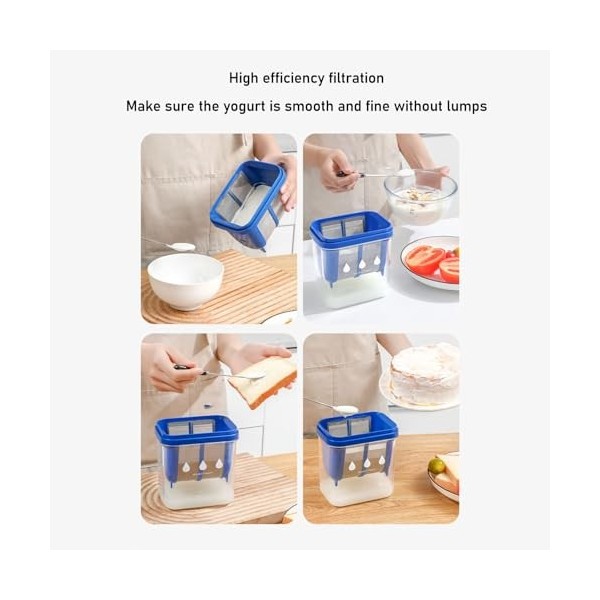 High efficiency filtration

Make sure the yogurt is smooth and fine without lumps