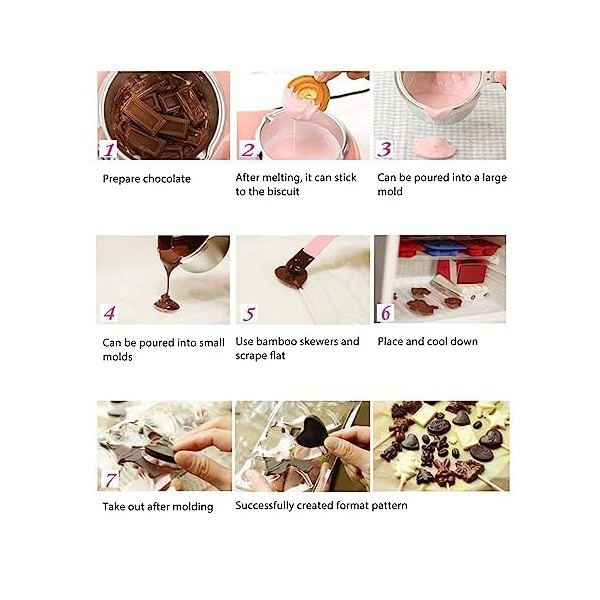 1

Prepare chocolate

2

After melting, it can stick to the biscuit

3

Can be poured into a large mold

4

Can be poured into small molds

5

Use bamboo skewers and scrape flat

6

Place and cool down

7

Take out after molding

Successfully created format pattern