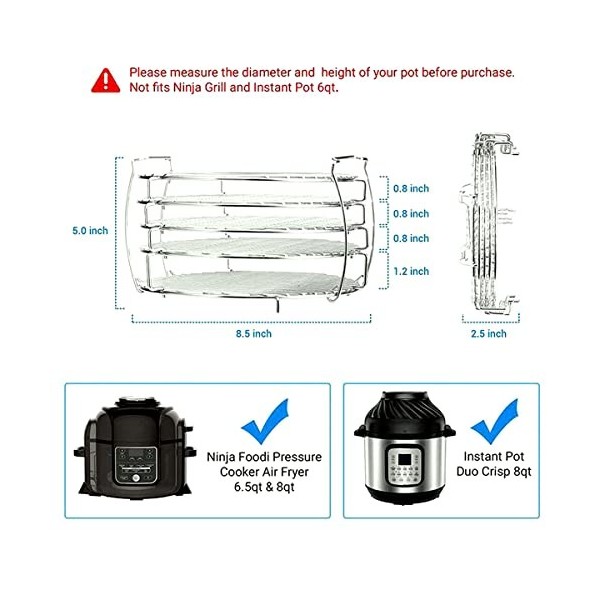 Please measure the diameter and height of your pot before purchase.
Not fits Ninja Grill and Instant Pot 6qt.

5.0 inch

0.8 inch
0.8 inch
0.8 inch
1.2 inch

8.5 inch

2.5 inch

Ninja Foodi Pressure Cooker Air Fryer 6.5qt & 8qt

Instant Pot Duo Crisp 8qt