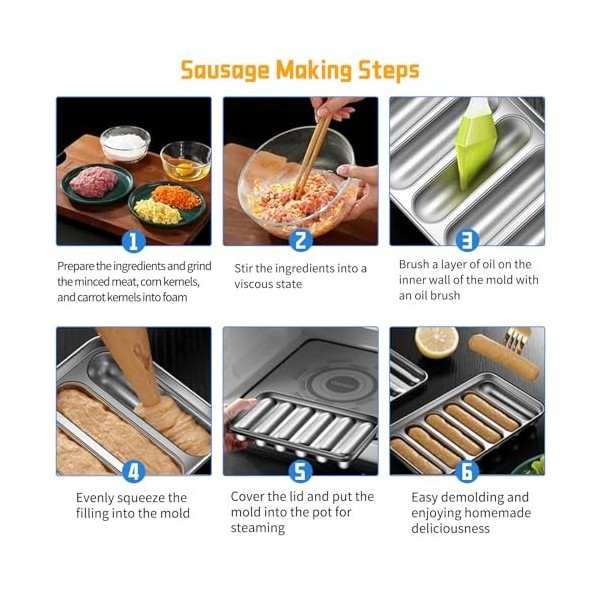 Sausage Making Steps

1

Prepare the ingredients and grind the minced meat, corn kernels, and carrot kernels into foam

2

Stir the ingredients into a viscous state

3

Brush a layer of oil on the inner wall of the mold with an oil brush

4

Evenly squeeze the filling into the mold

5

Cover the lid and put the mold into the pot for steaming

6

Easy demolding and enjoying homemade deliciousness