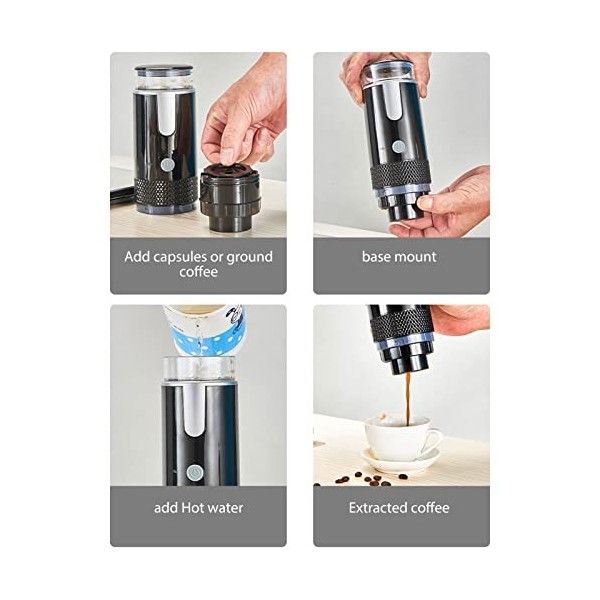 Add capsules or ground coffee

base mount

add Hot water

Extracted coffee