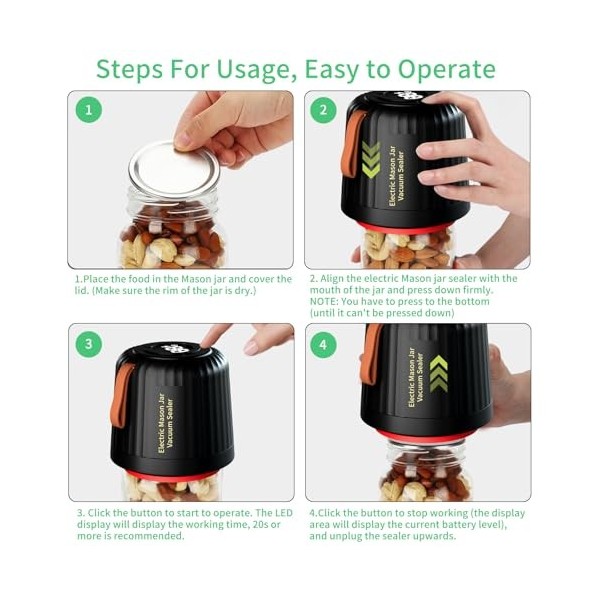 Steps For Usage, Easy to Operate

1

1.Place the food in the Mason jar and cover the lid. (Make sure the rim of the jar is dry.)

2

Electric Mason Jar Vacuum Sealer

2. Align the electric Mason jar sealer with the mouth of the jar and press down firmly. NOTE: You have to press to the bottom (until it can't be pressed down)

3

Electric Mason Jar Vacuum Sealer

3. Click the button to start to operate. The LED display will display the working time, 20s or more is recommended.

4

Electric Mason Jar Vacuum Sealer

4.Click the button to stop working (the display area will display the current battery level), and unplug the sealer upwards.