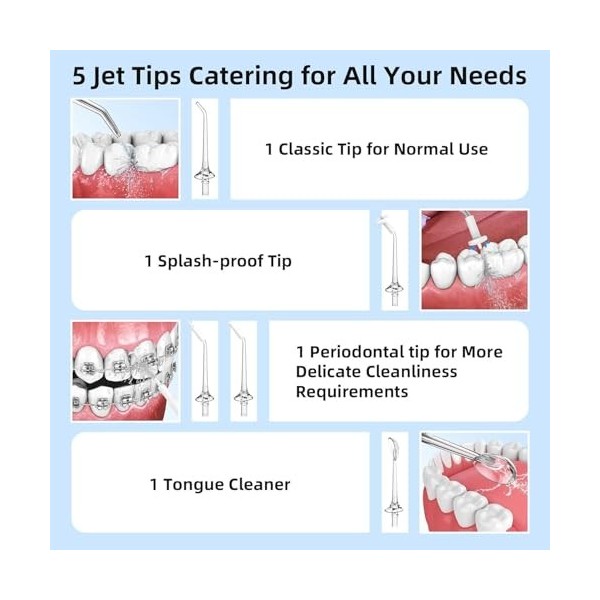 5 Jet Tips Catering for All Your Needs

1 Classic Tip for Normal Use

1 Splash-proof Tip

1 Periodontal tip for More Delicate Cleanliness Requirements

1 Tongue Cleaner