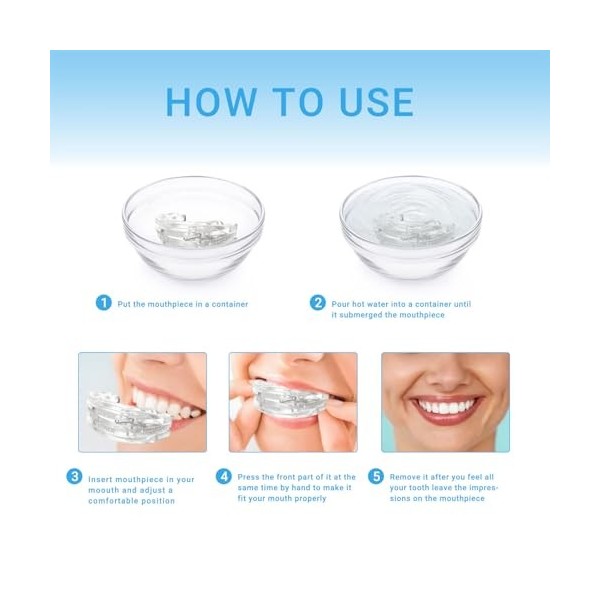 HOW TO USE

1 Put the mouthpiece in a container

2 Pour hot water into a container until it submerged the mouthpiece

3 Insert mouthpiece in your moouth and adjust a comfortable position

4 Press the front part of it at the same time by hand to make it fit your mouth properly

5 Remove it after you feel all your tooth leave the impressions on the mouthpiece