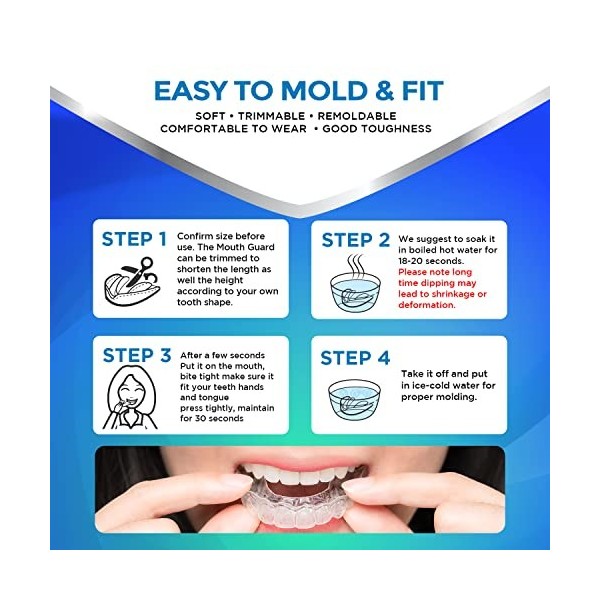 EASY TO MOLD & FIT

SOFT • TRIMMABLE • REMOLDABLE
COMFORTABLE TO WEAR • GOOD TOUGHNESS

STEP 1

Confirm size before use. The Mouth Guard can be trimmed to shorten the length as well the height according to your own tooth shape.

STEP 2

We suggest to soak it in boiled hot water for 18-20 seconds. Please note long time dipping may lead to shrinkage or deformation.

STEP 3

After a few seconds Put it on the mouth, bite tight make sure it fit your teeth hands and tongue press tightly, maintain for 30 seconds

STEP 4

Take it off and put in ice-cold water for proper molding.