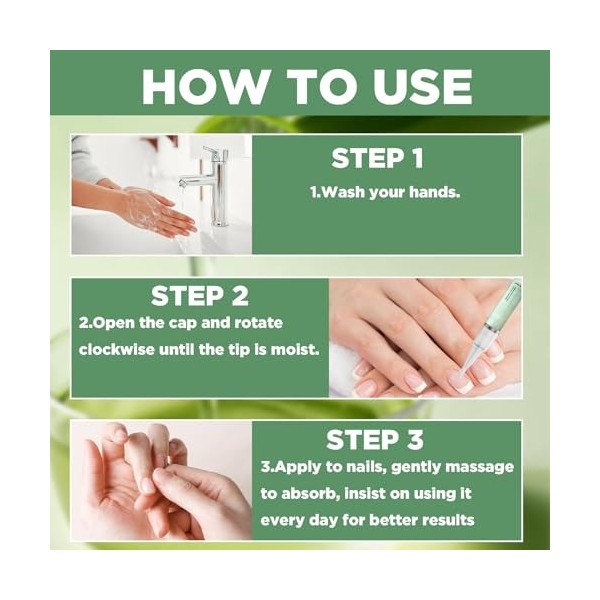 HOW TO USE

STEP 1

1.Wash your hands.

STEP 2

2.Open the cap and rotate clockwise until the tip is moist.

STEP 3

3.Apply to nails, gently massage to absorb, insist on using it every day for better results