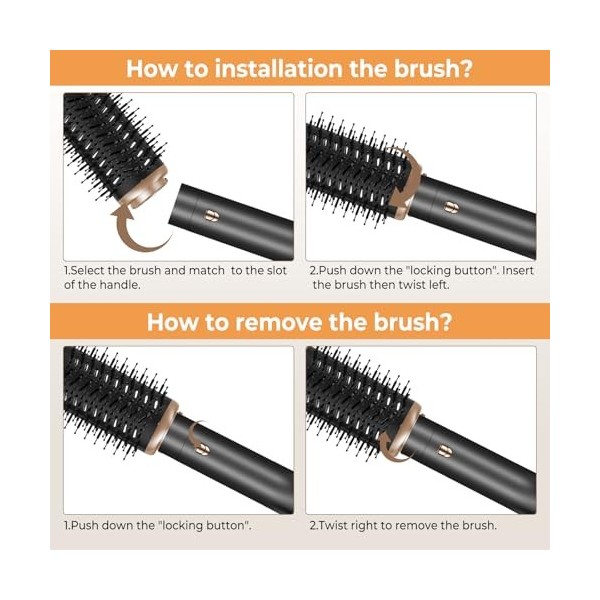 How to installation the brush?

1.Select the brush and match to the slot of the handle.

2.Push down the "locking button". Insert the brush then twist left.

How to remove the brush?

1.Push down the "locking button".

2.Twist right to remove the brush.