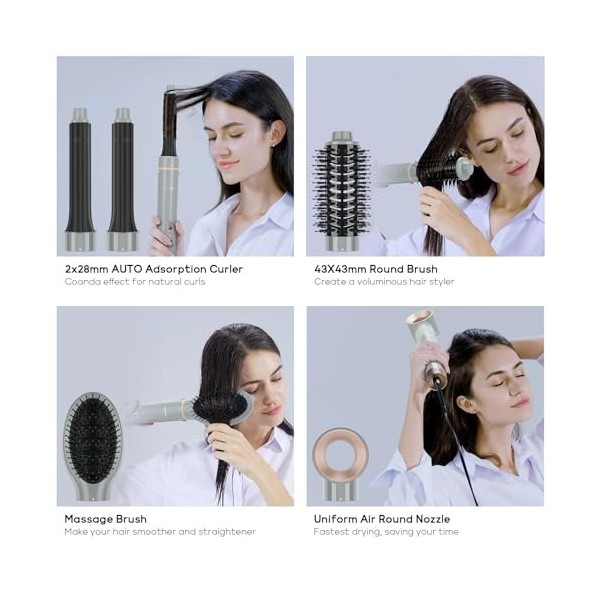 2x28mm AUTO Adsorption Curler
Coanda effect for natural curls

43X43mm Round Brush
Create a voluminous hair styler

Massage Brush
Make your hair smoother and straightener

Uniform Air Round Nozzle
Fastest drying, saving your time