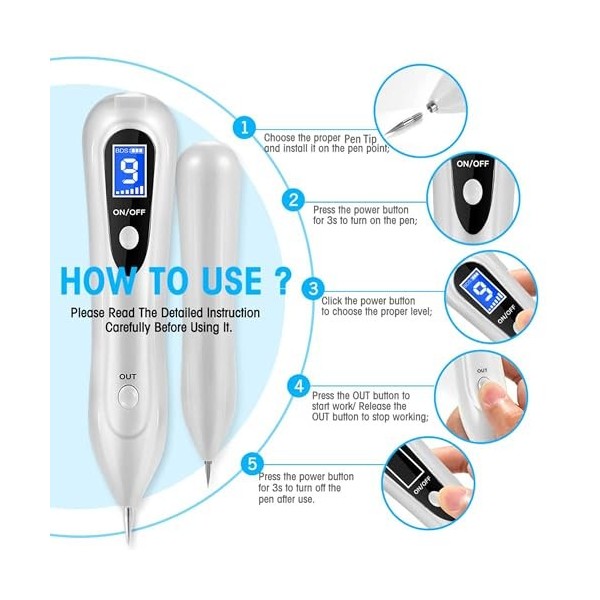 BDS

9

ON/OFF

HOW TO USE ?

Please Read The Detailed Instruction Carefully Before Using It.

OUT

1 Choose the proper Pen Tip and install it on the pen point;

ON/OFF

2 Press the power button for 3s to turn on the pen;

3 Click the power button to choose the proper level;

9

ON/OFF

4 Press the OUT button to start work/ Release the OUT button to stop working;

OUT

5 Press the power button for 3s to turn off the pen after use.

ON/OFF