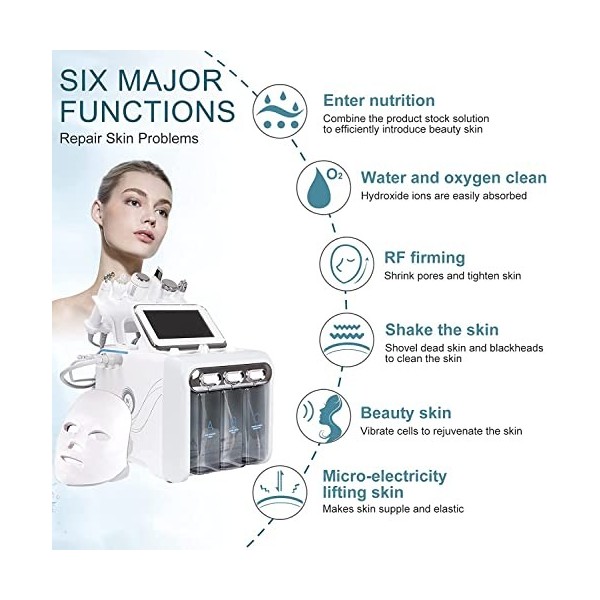 SIX MAJOR FUNCTIONS
Repair Skin Problems

Enter nutrition
Combine the product stock solution to efficiently introduce beauty skin

$O_2$
Water and oxygen clean
Hydroxide ions are easily absorbed

RF firming
Shrink pores and tighten skin

Shake the skin
Shovel dead skin and blackheads to clean the skin

Beauty skin
Vibrate cells to rejuvenate the skin

Micro-electricity lifting skin
Makes skin supple and elastic