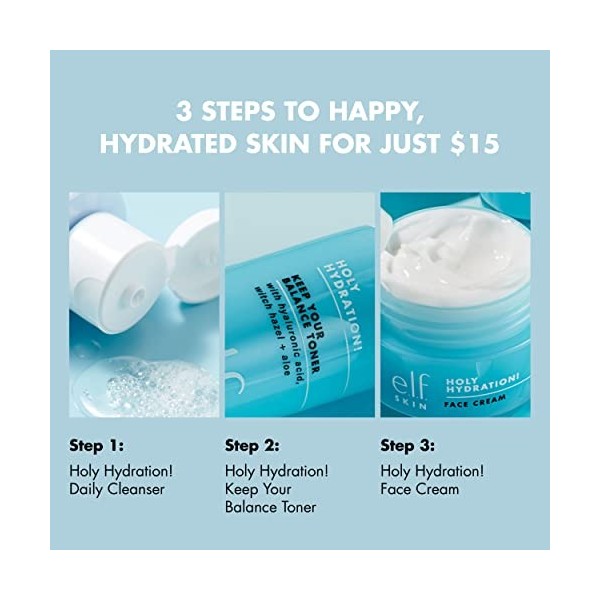 3 STEPS TO HAPPY, HYDRATED SKIN FOR JUST $15

HOLY HYDRATION!
KEEP YOUR BALANCE TONER
with hyaluronic acid, witch hazel + aloe

e.l.f. SKIN
HOLY HYDRATION!
FACE CREAM

Step 1:
Holy Hydration! Daily Cleanser

Step 2:
Holy Hydration! Keep Your Balance Toner

Step 3:
Holy Hydration! Face Cream