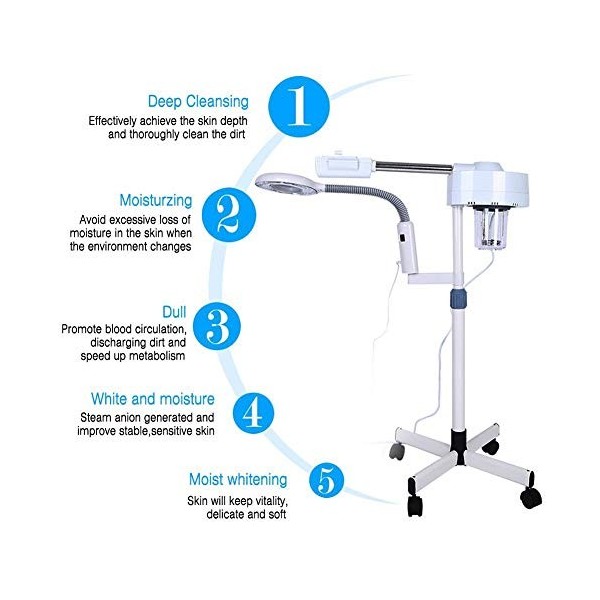 Deep Cleansing
Effectively achieve the skin depth and thoroughly clean the dirt

1

Moisturzing
Avoid excessive loss of moisture in the skin when the environment changes

2

Dull
Promote blood circulation, discharging dirt and speed up metabolism

3

White and moisture
Steam anion generated and improve stable,sensitive skin

4

Moist whitening
Skin will keep vitality, delicate and soft

5