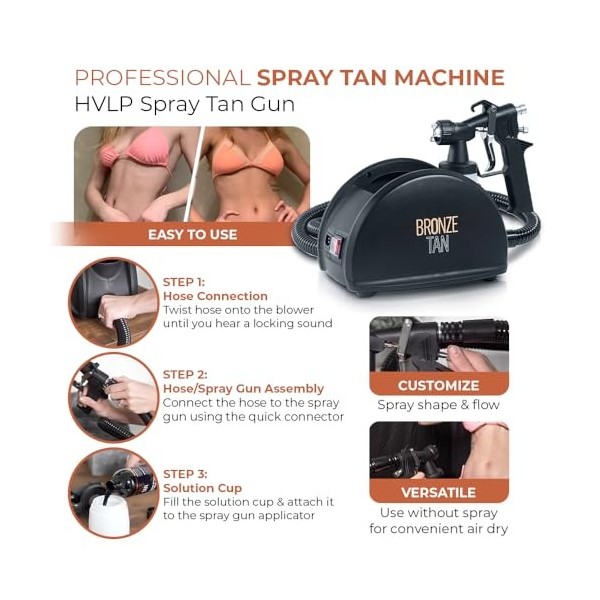 PROFESSIONAL SPRAY TAN MACHINE
HVLP Spray Tan Gun

EASY TO USE

BRONZE TAN

STEP 1:
Hose Connection
Twist hose onto the blower until you hear a locking sound

STEP 2:
Hose/Spray Gun Assembly
Connect the hose to the spray gun using the quick connector

STEP 3:
Solution Cup
Fill the solution cup & attach it to the spray gun applicator

CUSTOMIZE
Spray shape & flow

VERSATILE
Use without spray for convenient air dry