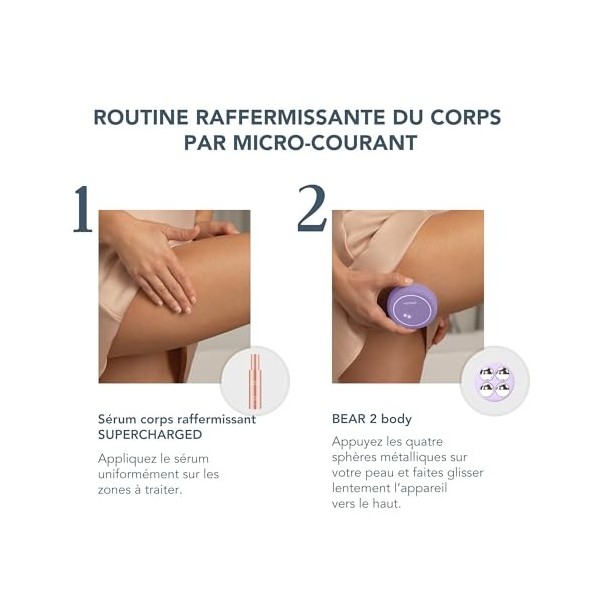 ROUTINE RAFFERMISSANTE DU CORPS PAR MICRO-COURANT

1

Sérum corps raffermissant SUPERCHARGED

Appliquez le sérum uniformément sur les zones à traiter.

2

BEAR 2 body

Appuyez les quatre sphères métalliques sur votre peau et faites glisser lentement l'appareil vers le haut.