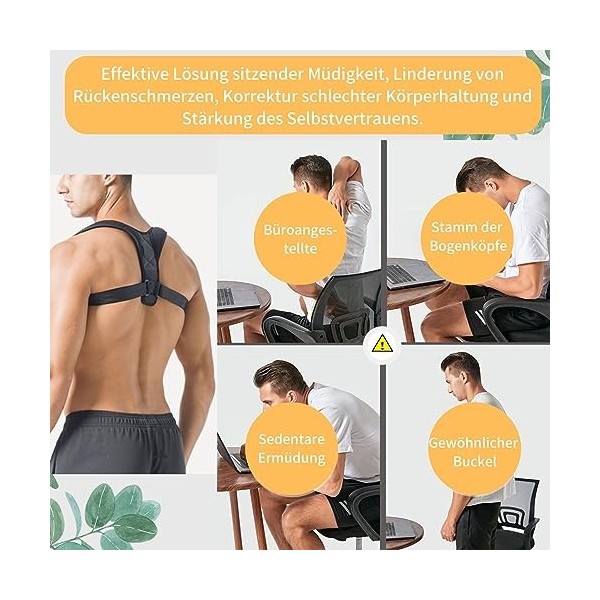 Effektive Lösung sitzender Müdigkeit, Linderung von Rückenschmerzen, Korrektur schlechter Körperhaltung und Stärkung des Selbstvertrauens.

Büroangestellte

Stamm der Bogenköpfe

Sedentare Ermüdung

Gewöhnlicher Buckel