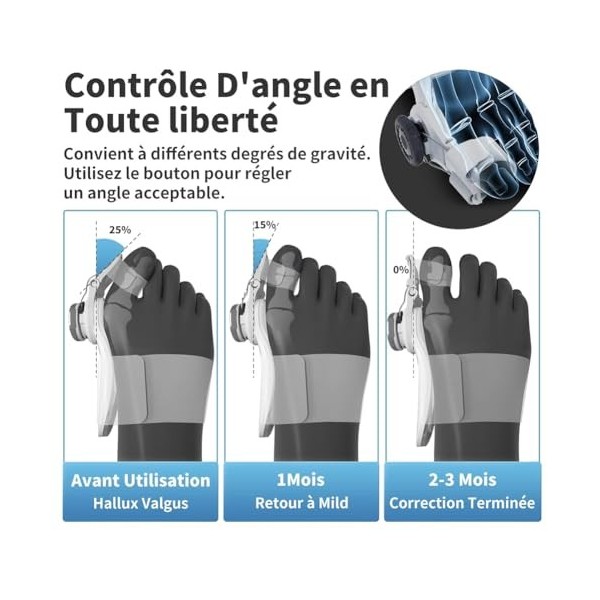 Contrôle D'angle en Toute liberté

Convient à différents degrés de gravité. Utilisez le bouton pour régler un angle acceptable.

25%

Avant Utilisation
Hallux Valgus

15%

1Mois
Retour à Mild

0%

2-3 Mois
Correction Terminée