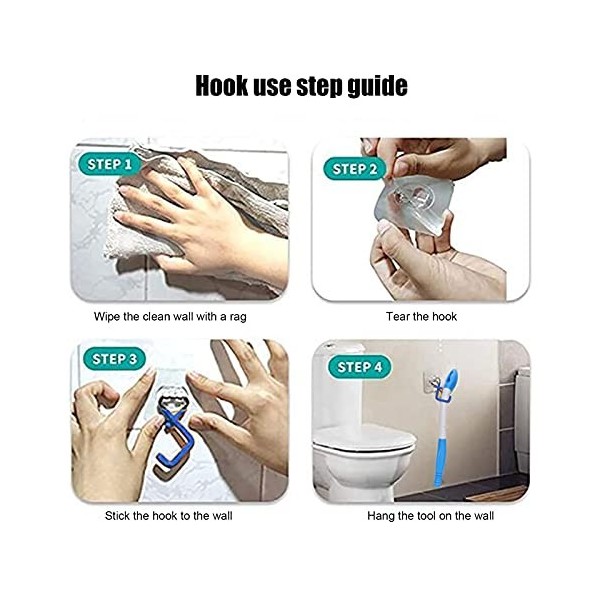 Hook use step guide

STEP 1

Wipe the clean wall with a rag

STEP 2

Tear the hook

STEP 3

Stick the hook to the wall

STEP 4

Hang the tool on the wall