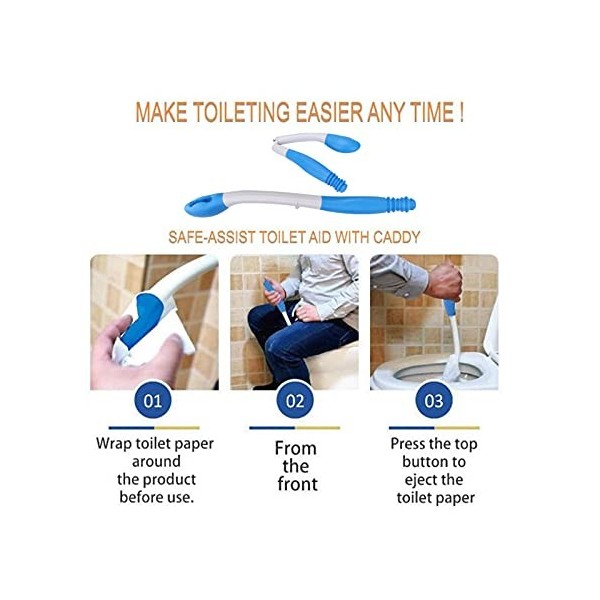 MAKE TOILETING EASIER ANY TIME !

SAFE-ASSIST TOILET AID WITH CADDY

01

Wrap toilet paper around the product before use.

02

From the front

03

Press the top button to eject the toilet paper