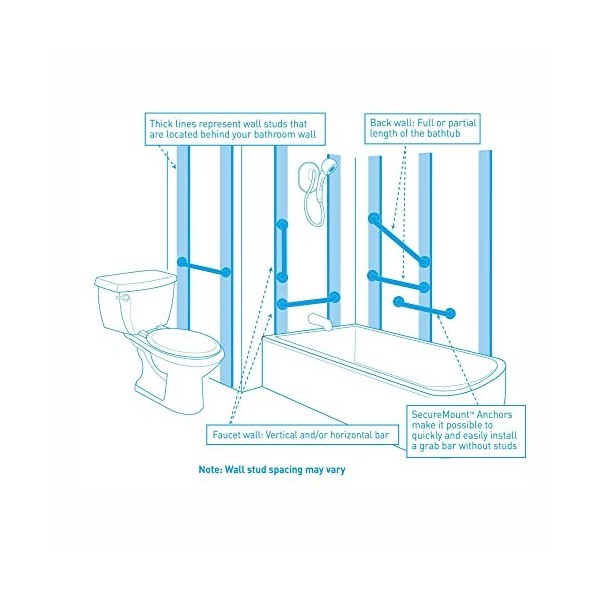 Thick lines represent wall studs that are located behind your bathroom wall

Back wall: Full or partial length of the bathtub

Faucet wall: Vertical and/or horizontal bar

SecureMount™ Anchors make it possible to quickly and easily install a grab bar without studs

Note: Wall stud spacing may vary