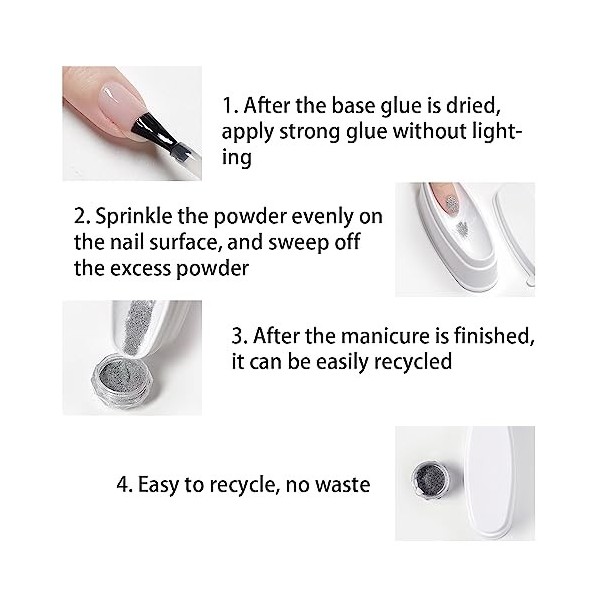 1. After the base glue is dried, apply strong glue without lighting

2. Sprinkle the powder evenly on the nail surface, and sweep off the excess powder

3. After the manicure is finished, it can be easily recycled

4. Easy to recycle, no waste