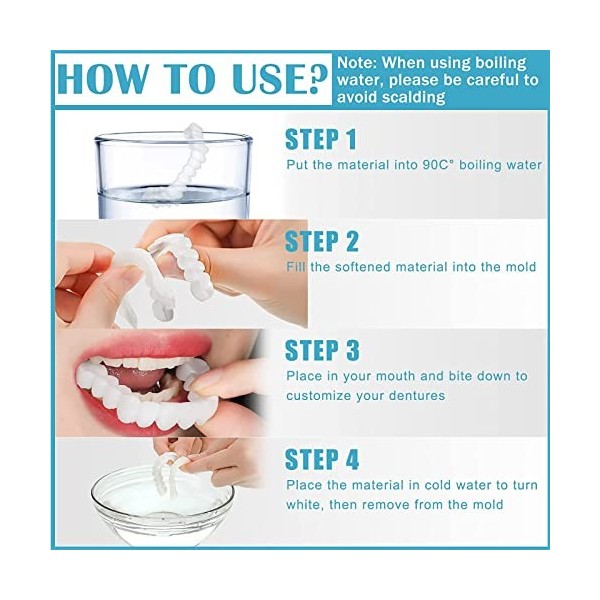 HOW TO USE?

Note: When using boiling water, please be careful to avoid scalding

STEP 1
Put the material into 90C° boiling water

STEP 2
Fill the softened material into the mold

STEP 3
Place in your mouth and bite down to customize your dentures

STEP 4
Place the material in cold water to turn white, then remove from the mold