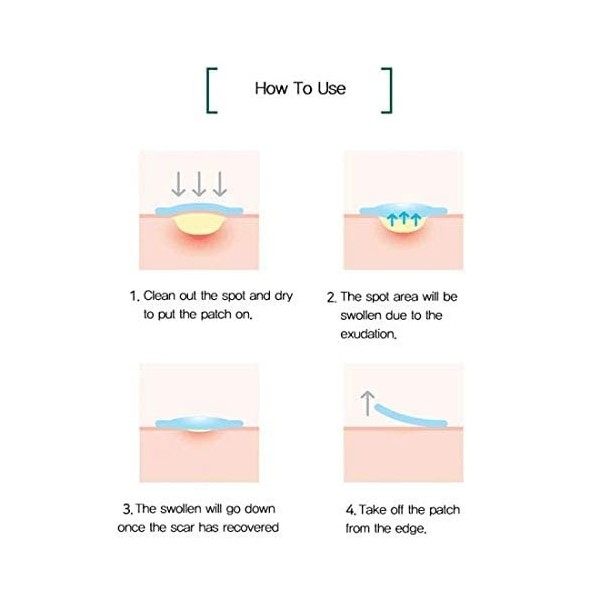 [ How To Use ]

1. Clean out the spot and dry to put the patch on.

2. The spot area will be swollen due to the exudation.

3. The swollen will go down once the scar has recovered

4. Take off the patch from the edge.