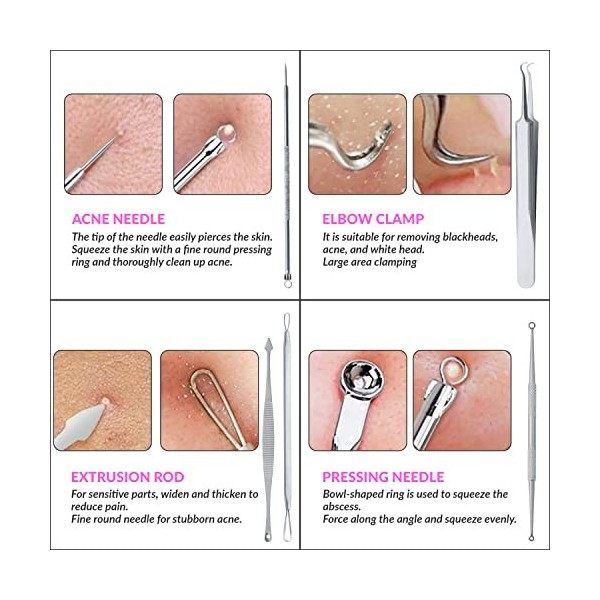 ACNE NEEDLE
The tip of the needle easily pierces the skin. Squeeze the skin with a fine round pressing ring and thoroughly clean up acne.

ELBOW CLAMP
It is suitable for removing blackheads, acne, and white head.
Large area clamping

EXTRUSION ROD
For sensitive parts, widen and thicken to reduce pain.
Fine round needle for stubborn acne.

PRESSING NEEDLE
Bowl-shaped ring is used to squeeze the abscess.
Force along the angle and squeeze evenly.